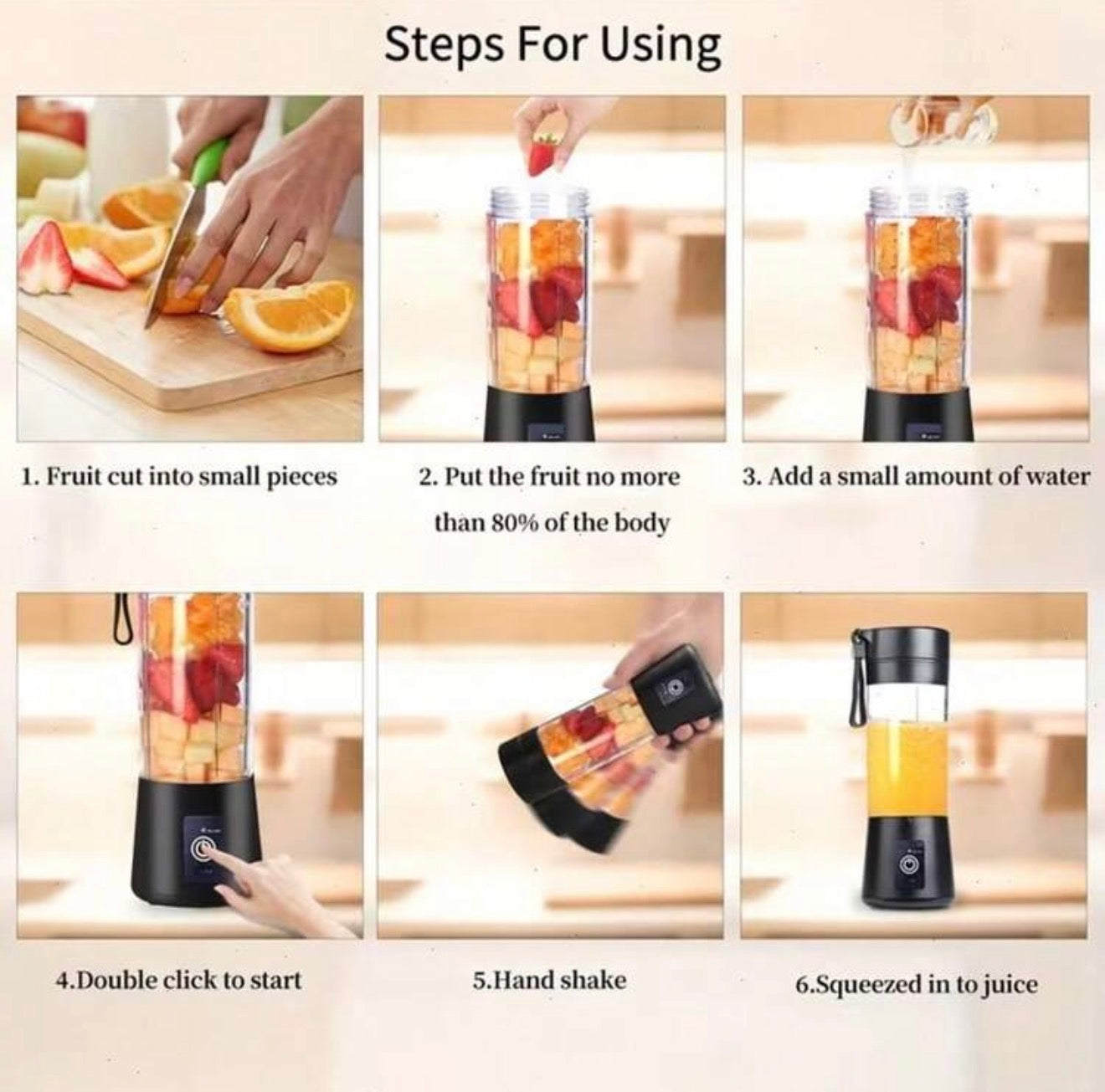 Steps For Using

1. Fruit cut into small pieces

2. Put the fruit no more than 80% of the body

3. Add a small amount of water

4.Double click to start

5.Hand shake

6.Squeezed in to juice